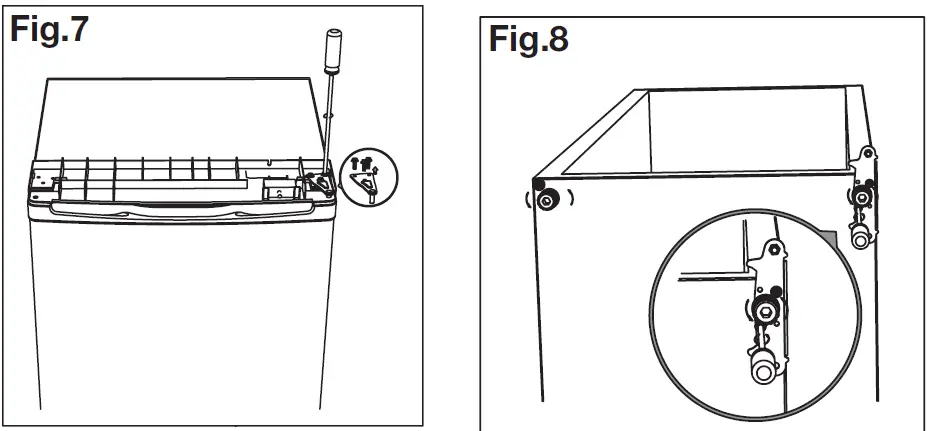 Fig.7

Fig.8