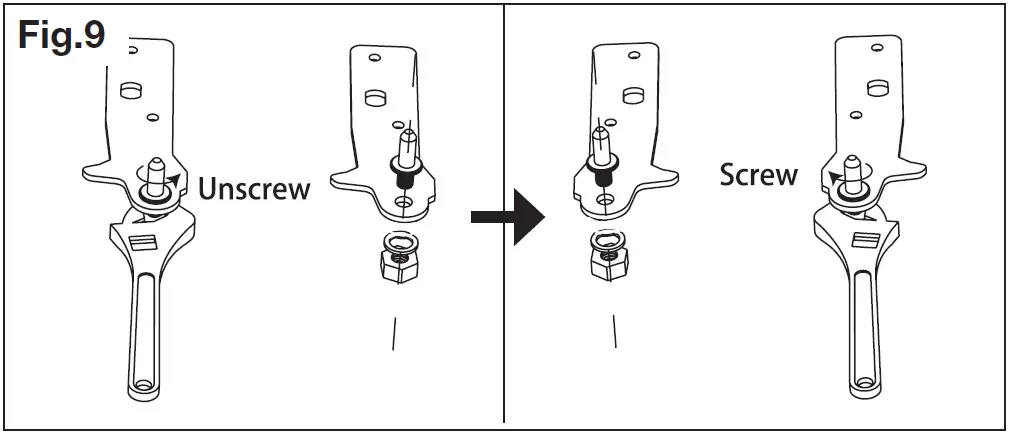 Fig.9

Unscrew

Screw