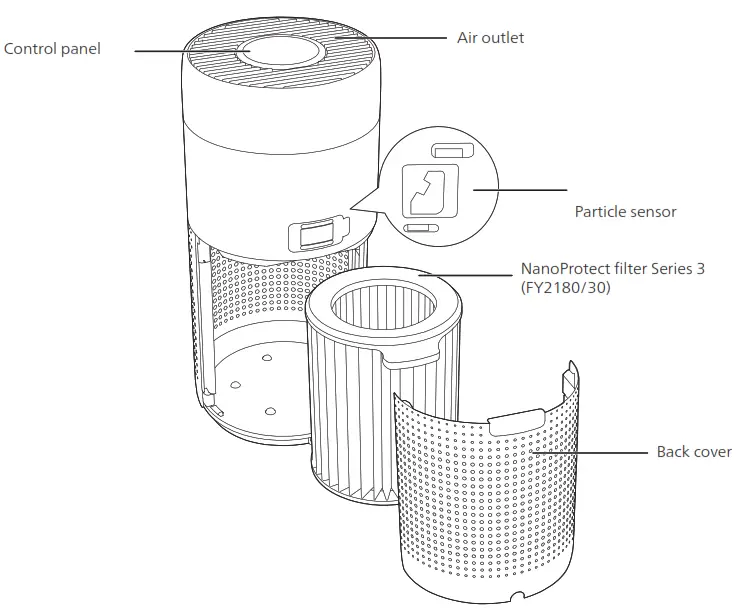 Control panel
Air outlet
Particle sensor
NanoProtect filter Series 3 (FY2180/30)
Back cover