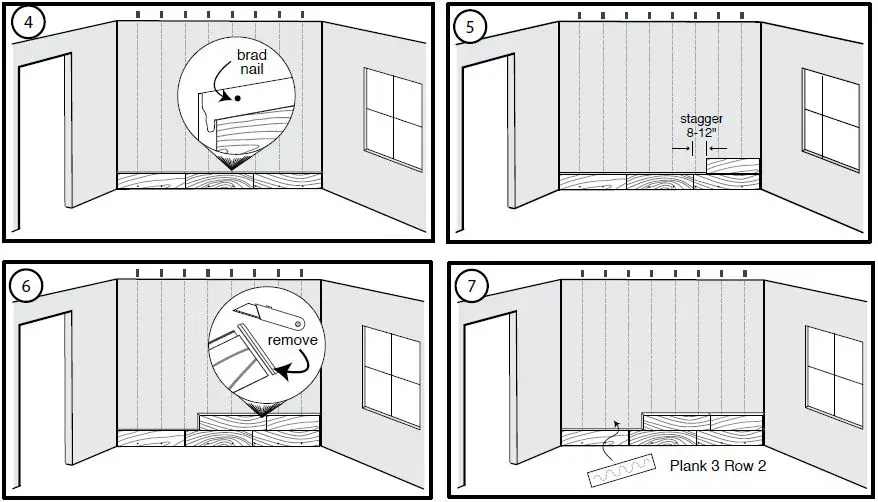 4

brad nail

5

stagger 8-12"

6

remove

7

Plank 3 Row 2