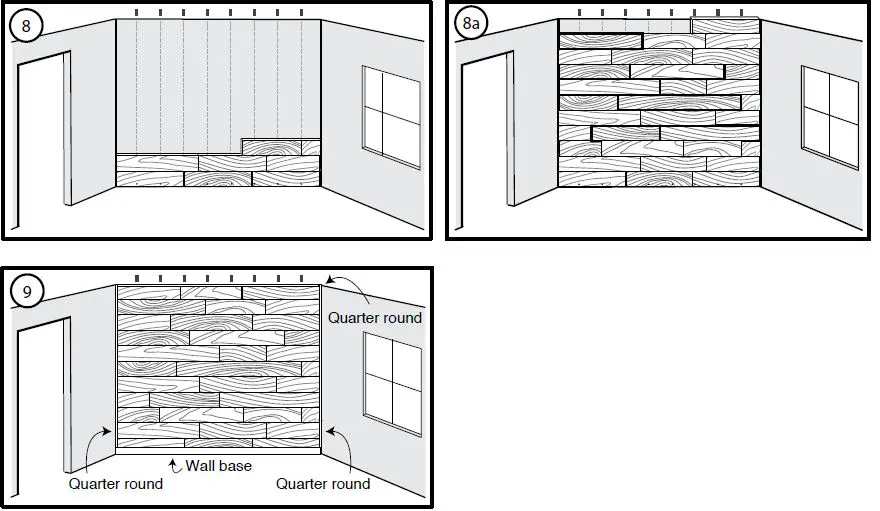 8

8a

9

Quarter round

Quarter round

Wall base

Quarter round