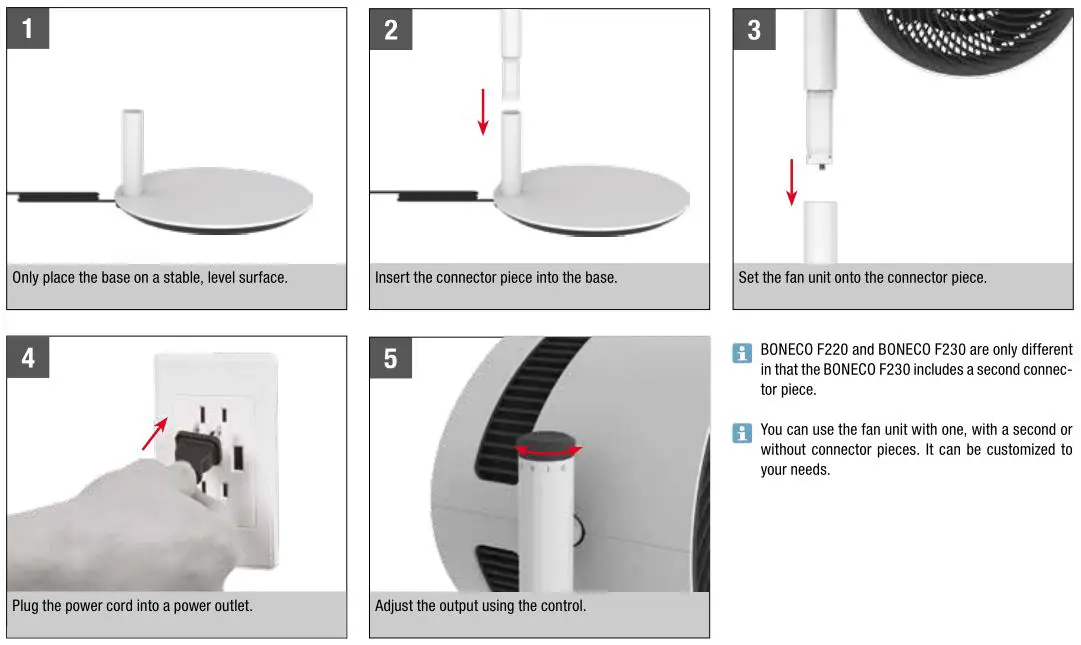 1

Only place the base on a stable, level surface.

2

Insert the connector piece into the base.

3

Set the fan unit onto the connector piece.

4

Plug the power cord into a power outlet.

5

Adjust the output using the control.

BONECO F220 and BONECO F230 are only different in that the BONECO F230 includes a second connector piece.

You can use the fan unit with one, with a second or without connector pieces. It can be customized to your needs.