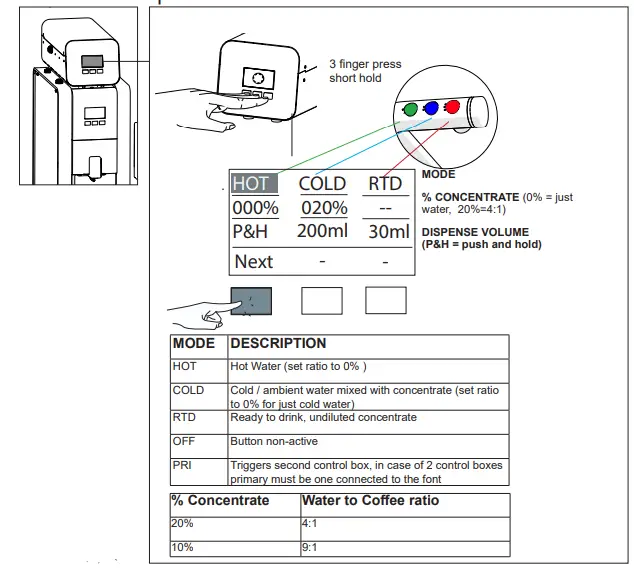 3 finger press
short hold

| HOT | COLD | RTD |
|---|---|---|
| 000% | 020% | -- |
| P&H | 200ml | 30ml |
| Next | - | - |

MODE

% CONCENTRATE (0% = just water, 20%=4:1)

DISPENSE VOLUME
(P&H = push and hold)

| MODE | DESCRIPTION |
|---|---|
| HOT | Hot Water (set ratio to 0% ) |
| COLD | Cold / ambient water mixed with concentrate (set ratio to 0% for just cold water) |
| RTD | Ready to drink, undiluted concentrate |
| OFF | Button non-active |
| PRI | Triggers second control box, in case of 2 control boxes primary must be one connected to the font |

| % Concentrate | Water to Coffee ratio |
|---|---|
| 20% | 4:1 |
| 10% | 9:1 |