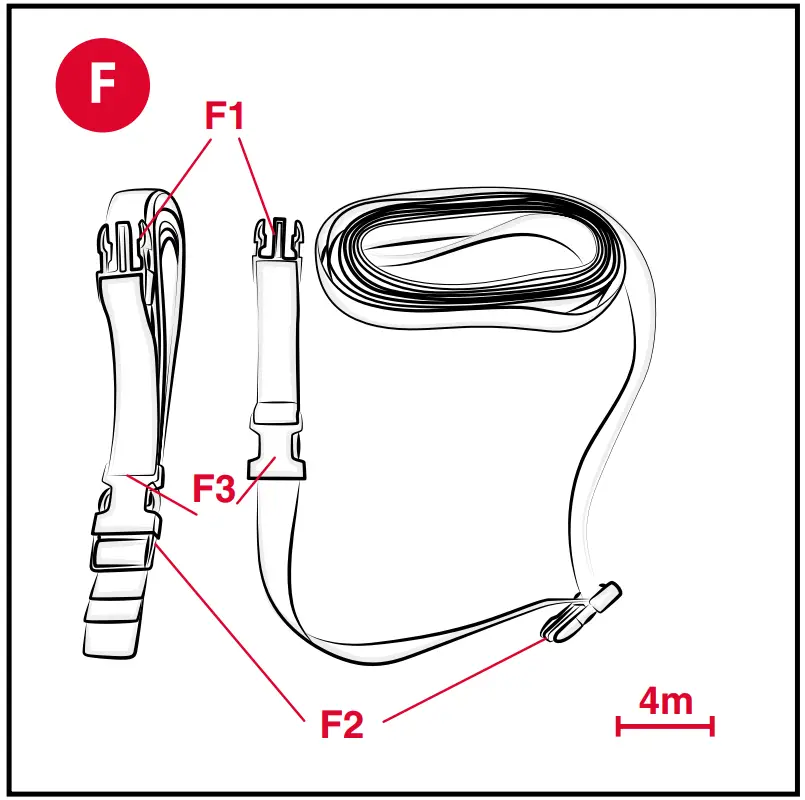 F

F1

F3

F2

4m