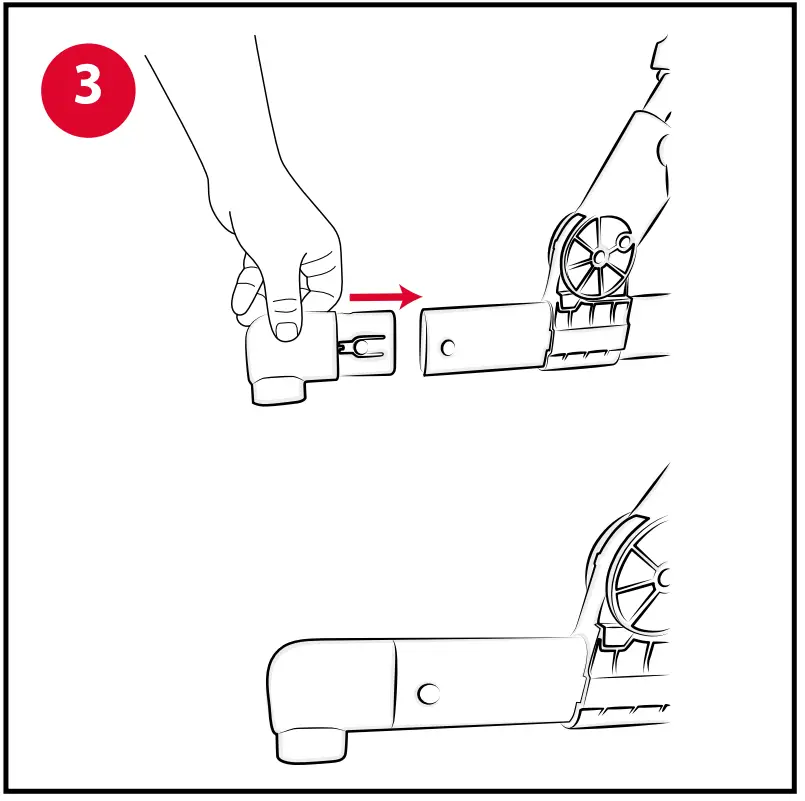 3