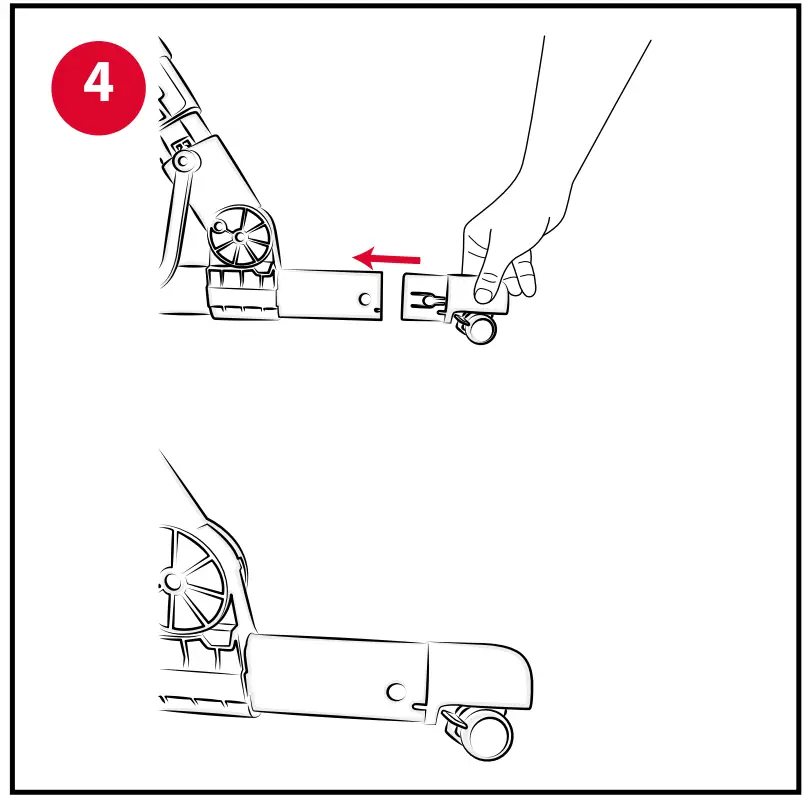 4