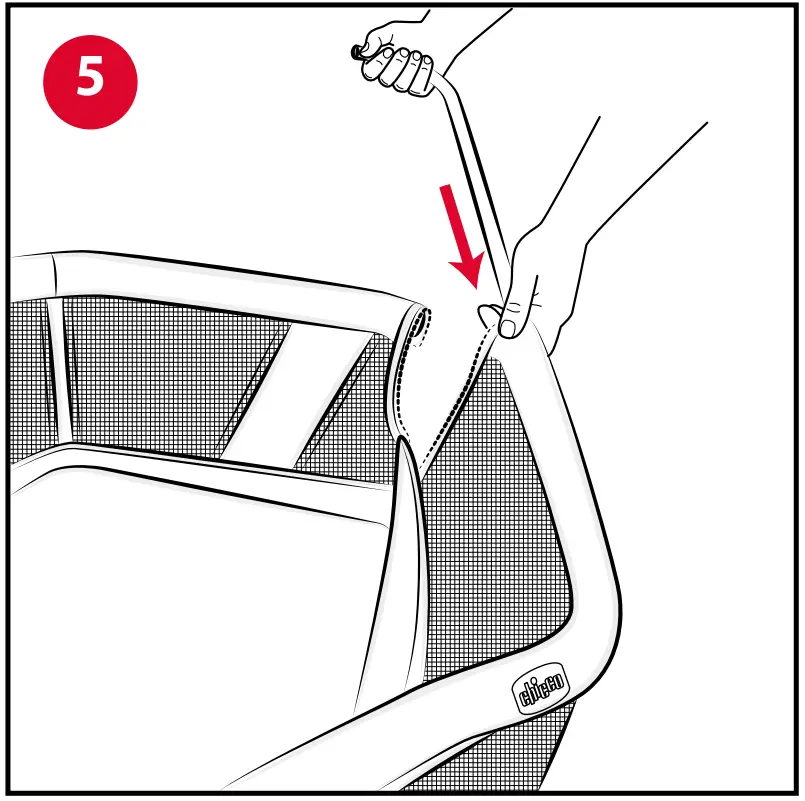 5

chicco