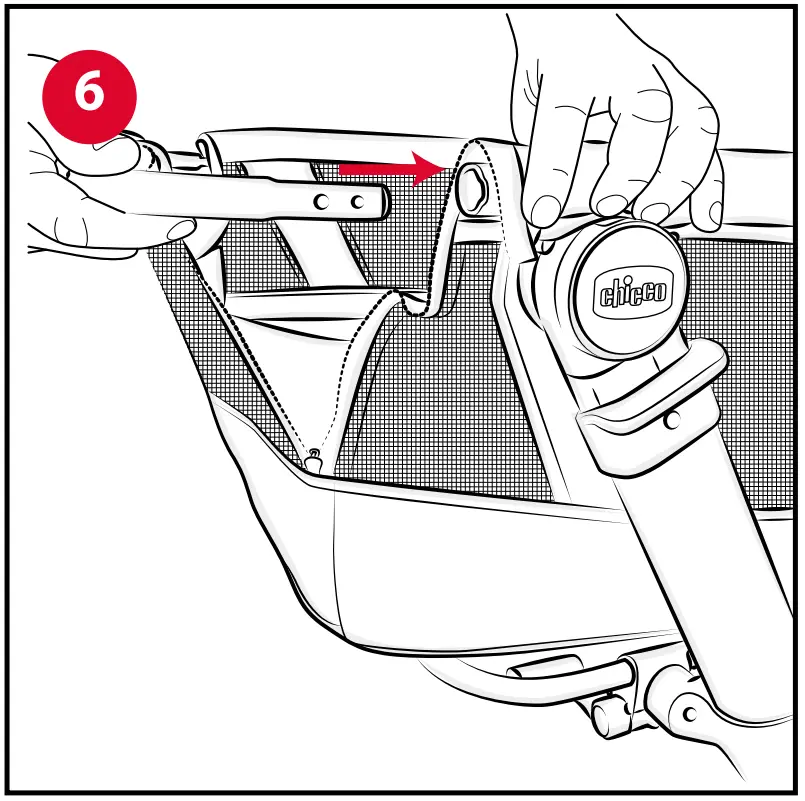 6

chicco