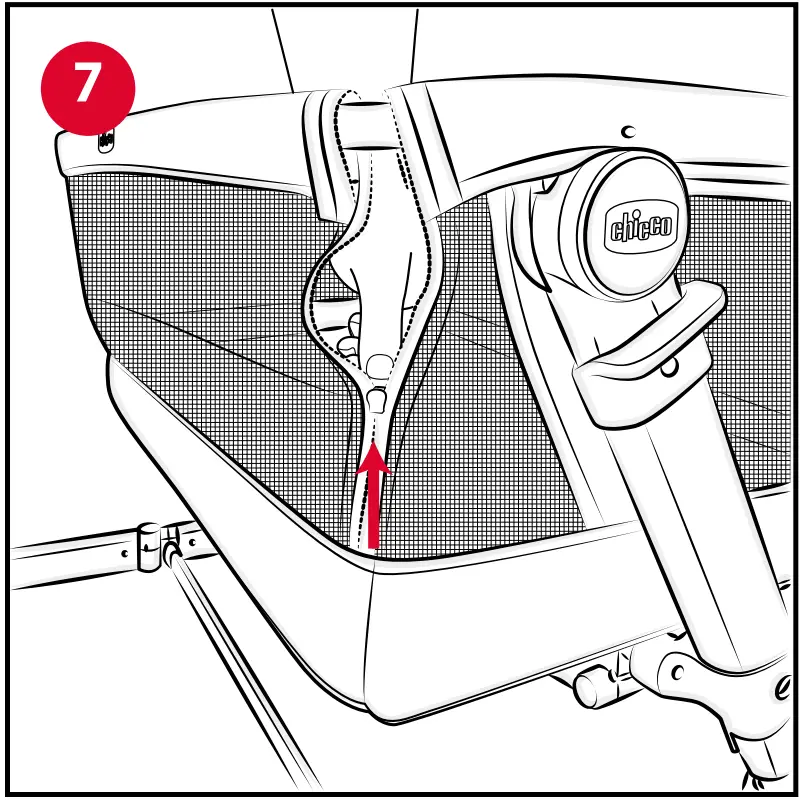 7

chicco