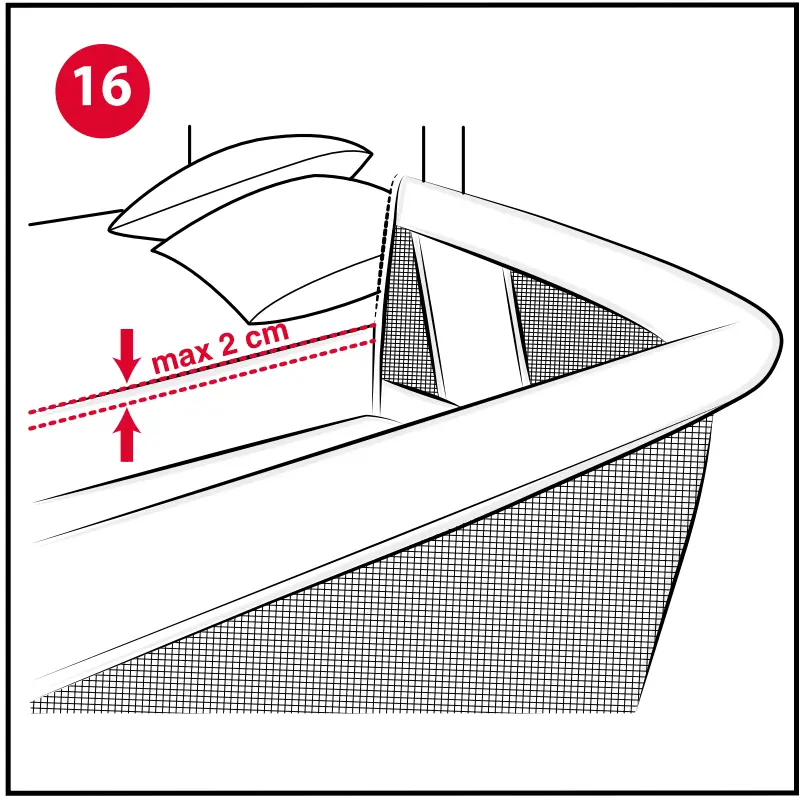 16

max 2 cm