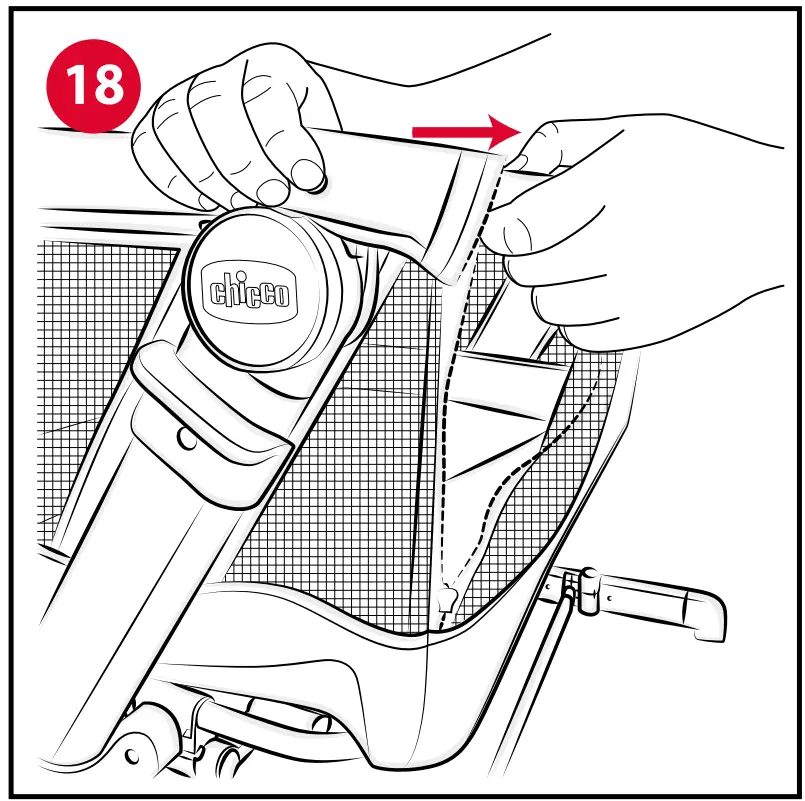 18

chicco