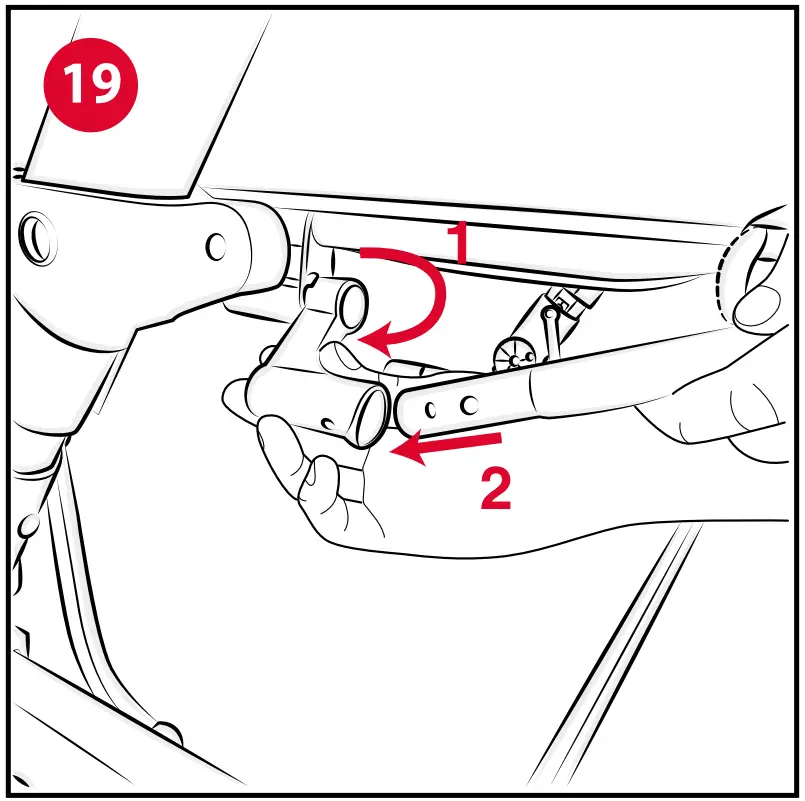 19

1

2