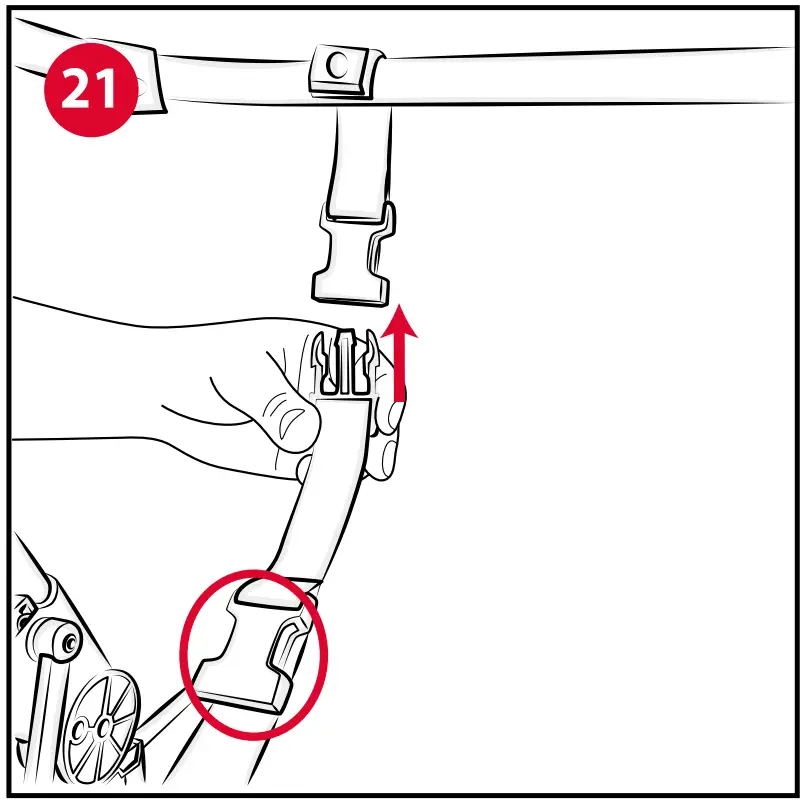 21