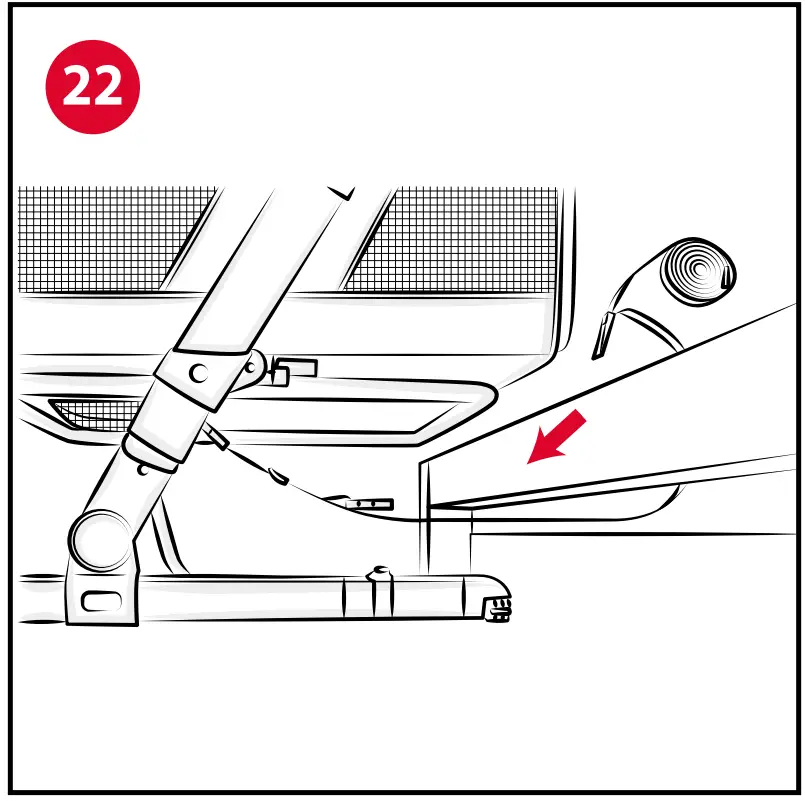 22