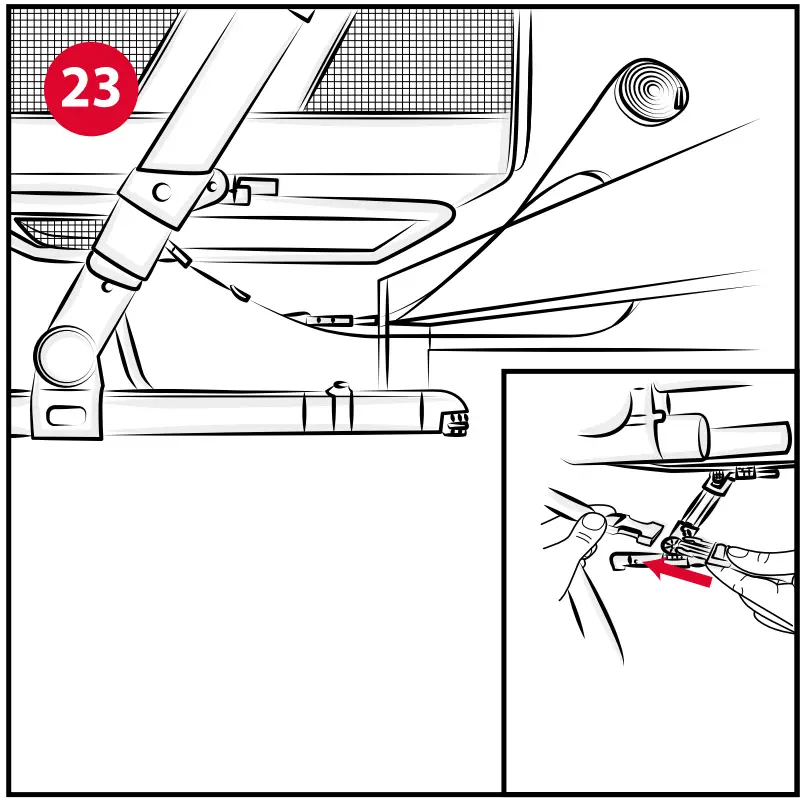 23