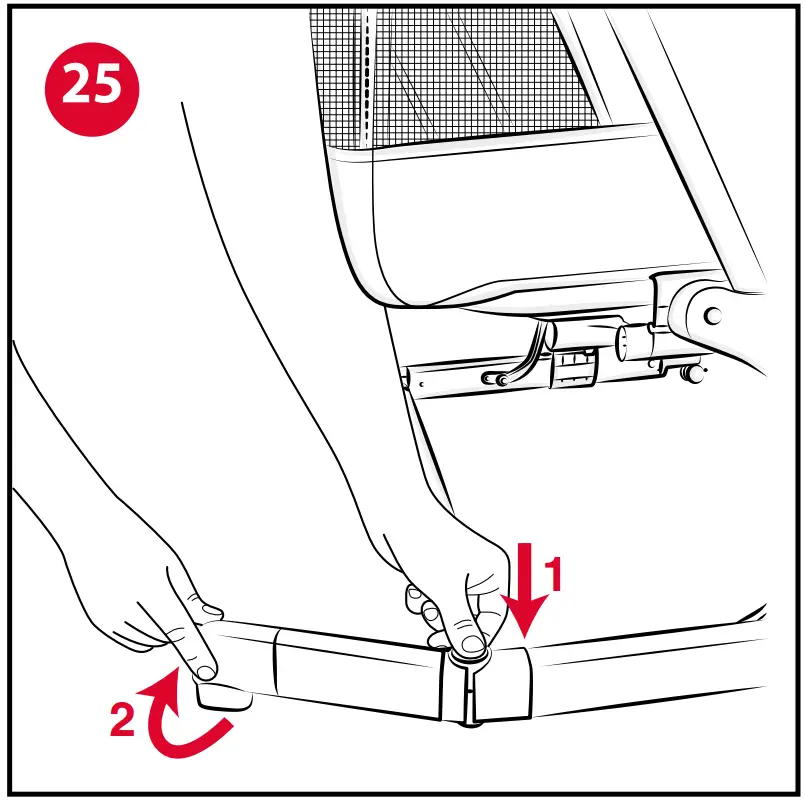 25

1

2