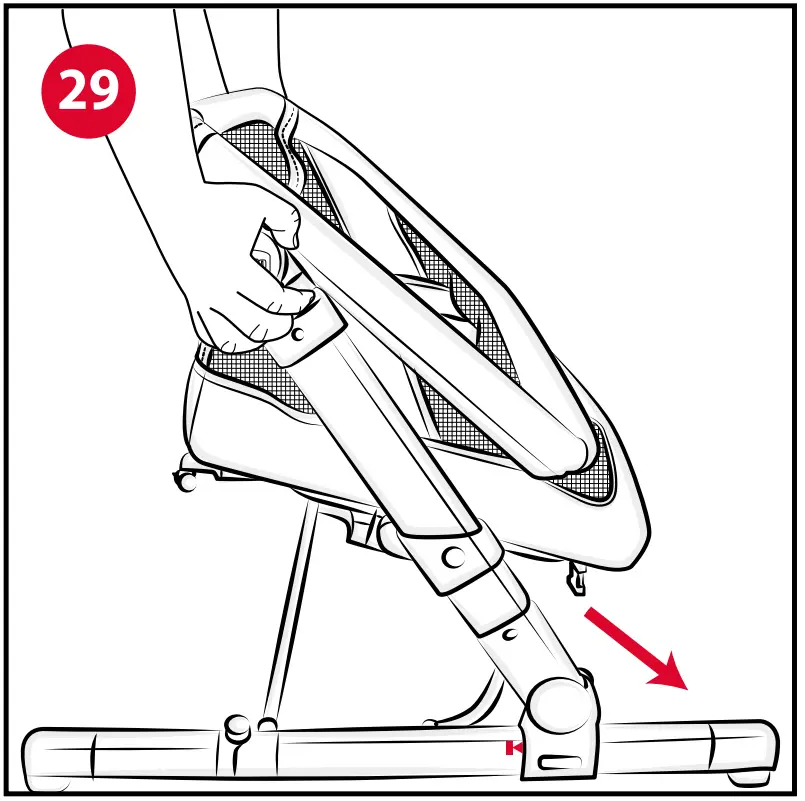 29