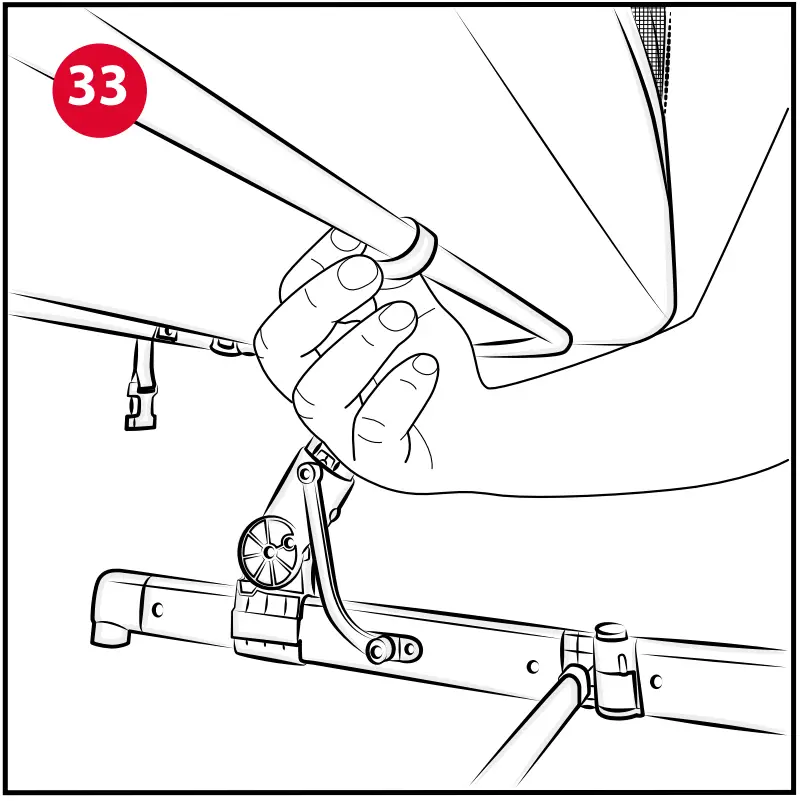 33