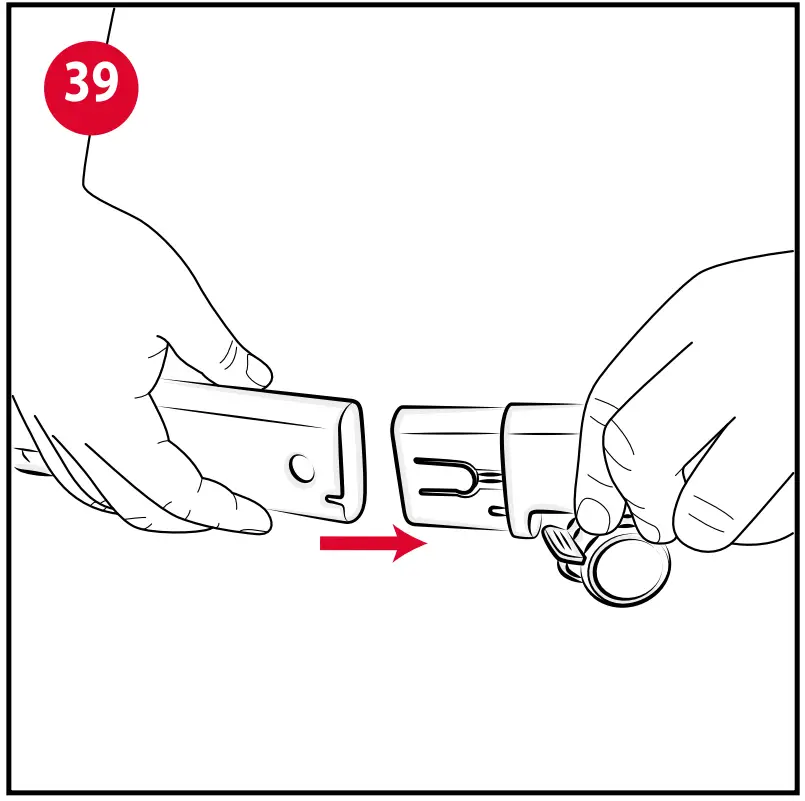 39