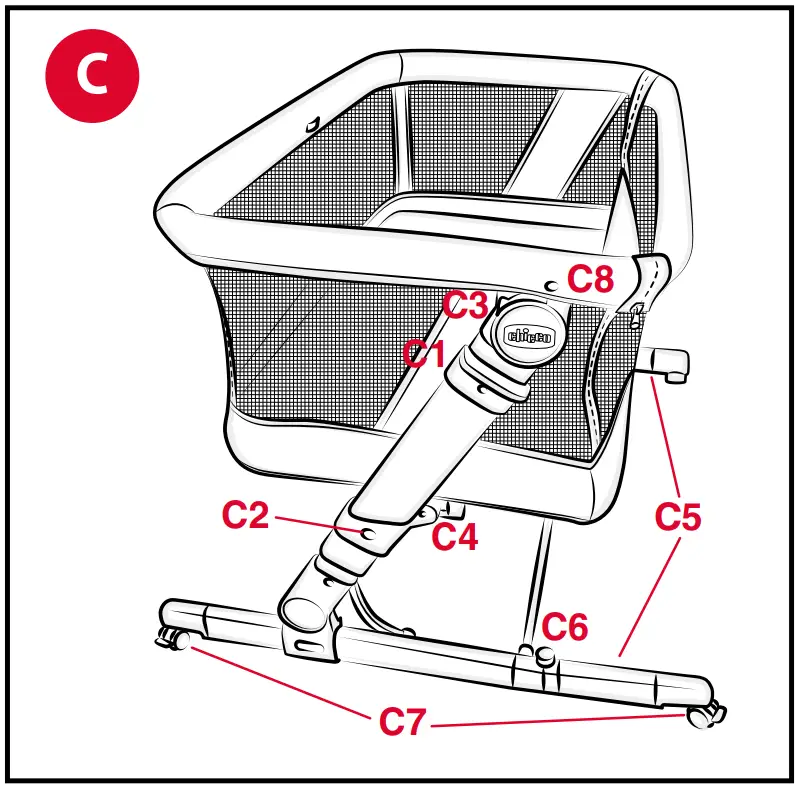 C

C8

C3

chicco

C1

C2

C4

C5

C6

C7