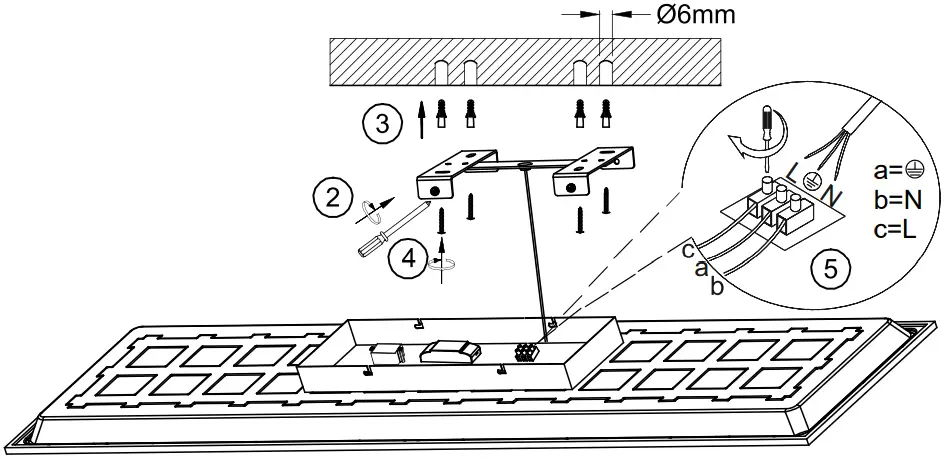 Ø6mm

3

2

4

L

N

a=⏚
b=N
c=L

c
a
b

5