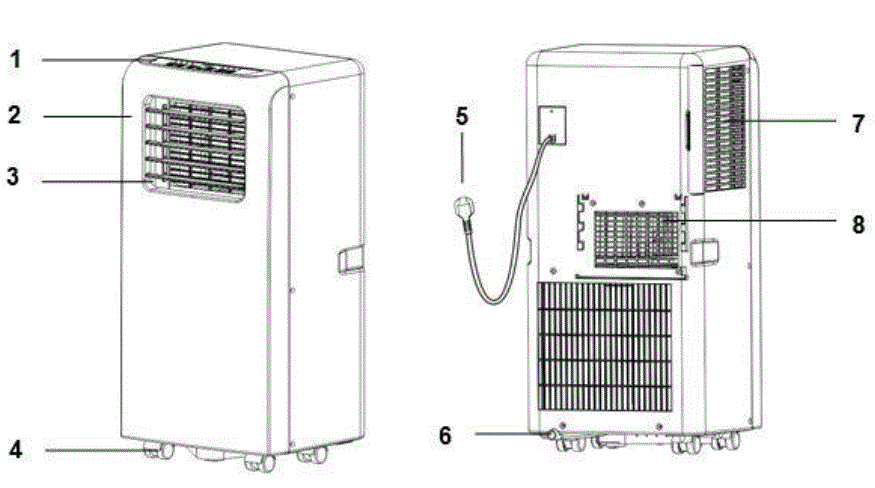 1
2
3
4
5
6
7
8