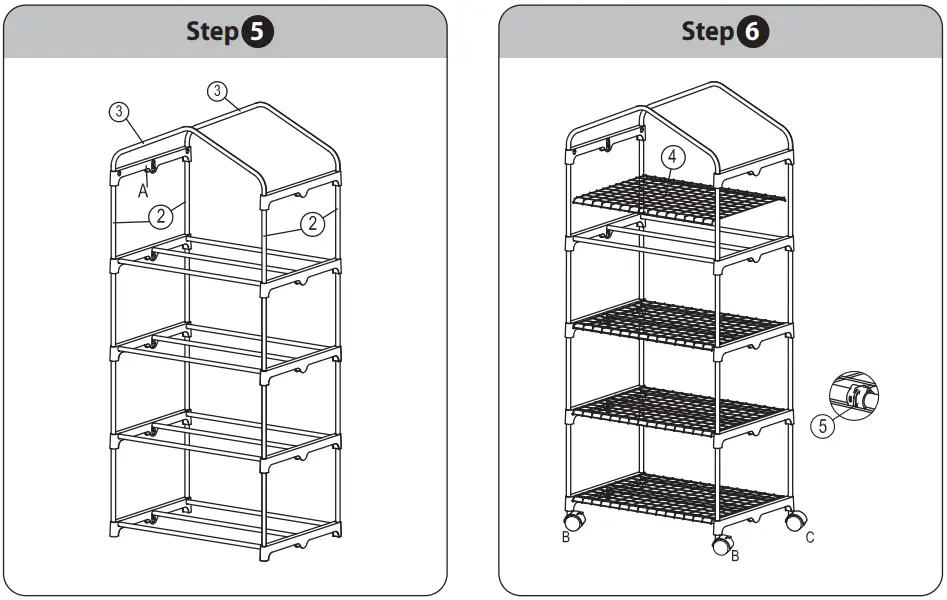 Step 5

3
3
A
2
2

Step 6

4
5
B
B
C