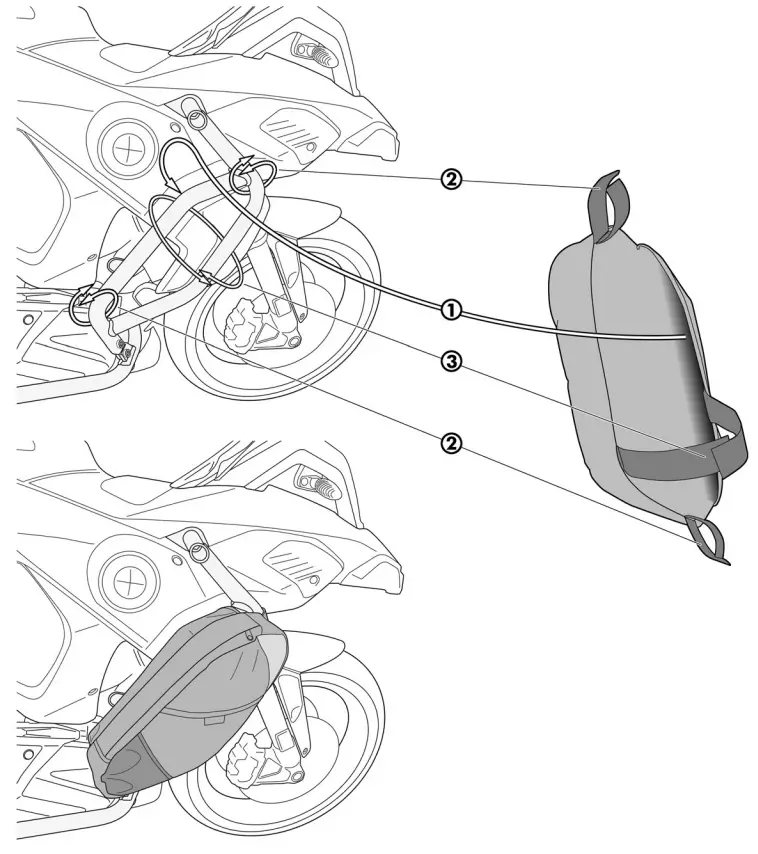 ②
①
③
②