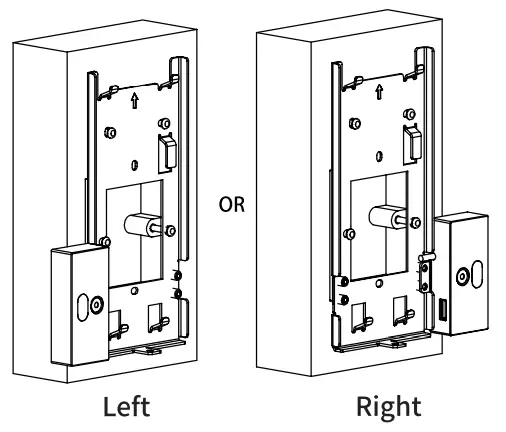 OR

Left

Right