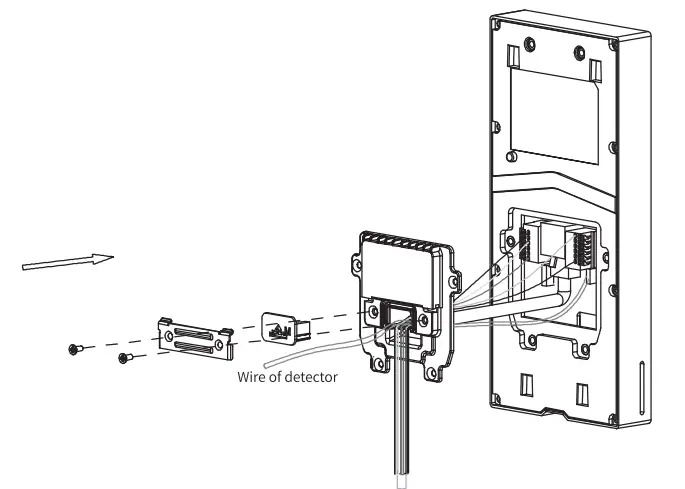 Wire of detector