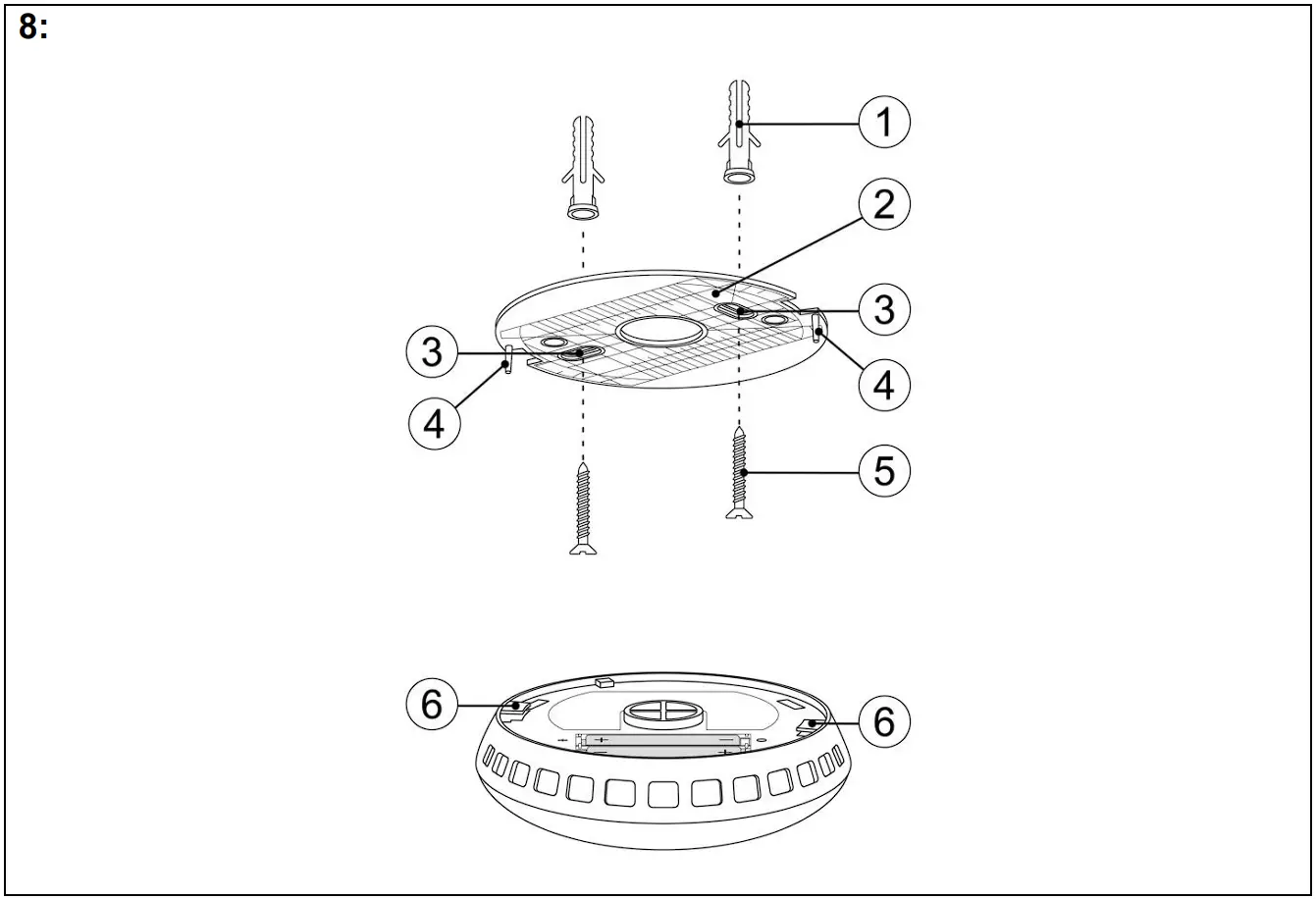 8:

1
2
3
3
4
4
5
6
6