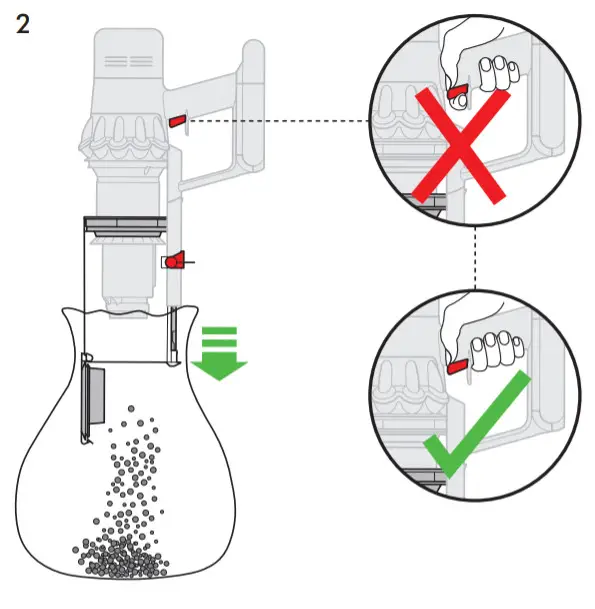 2