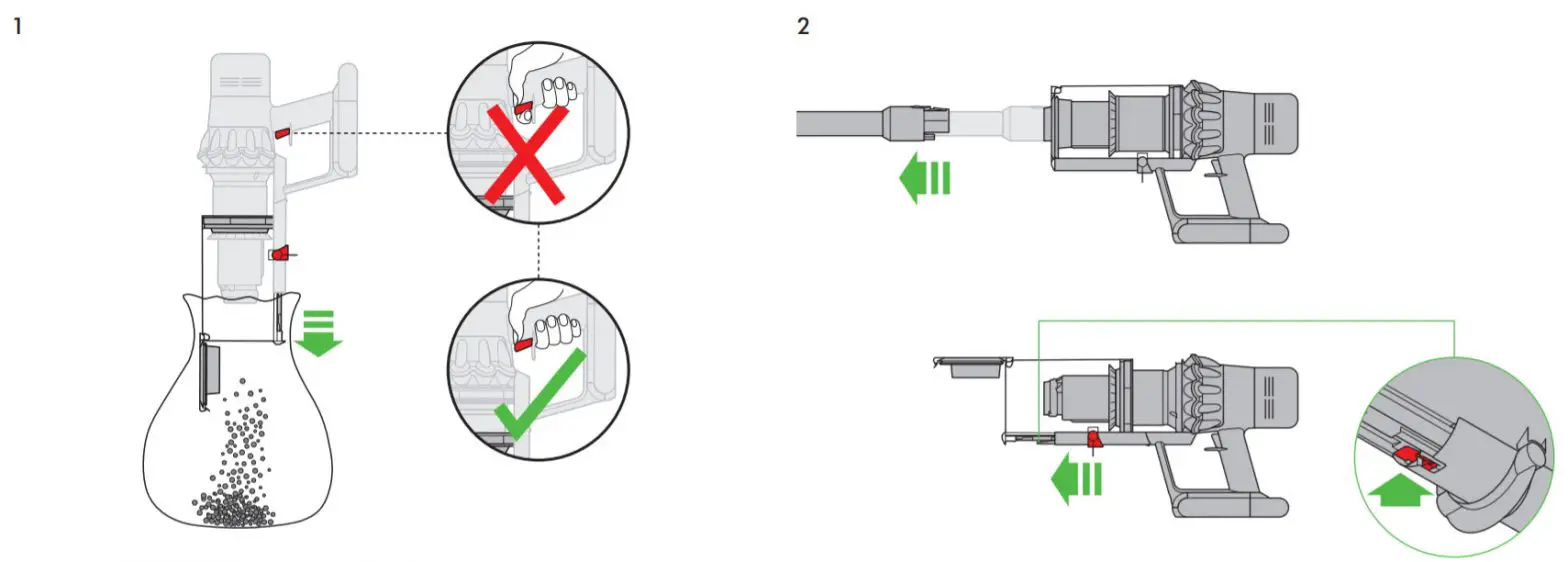 1

2