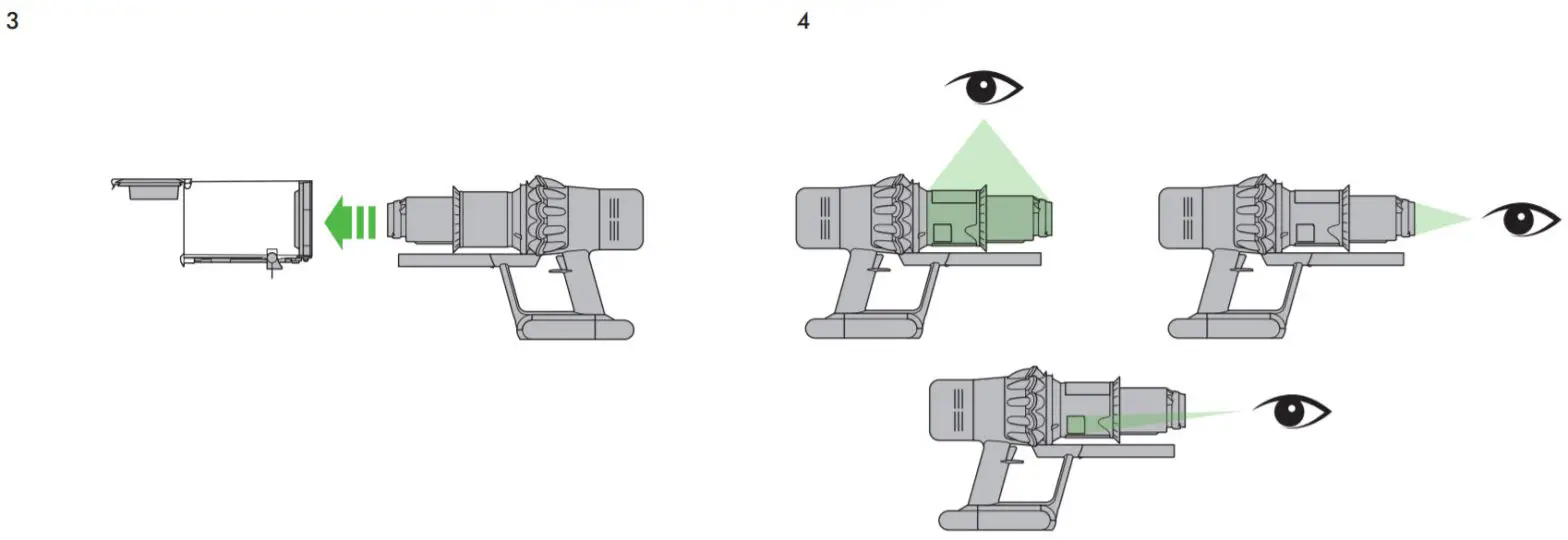 3

4