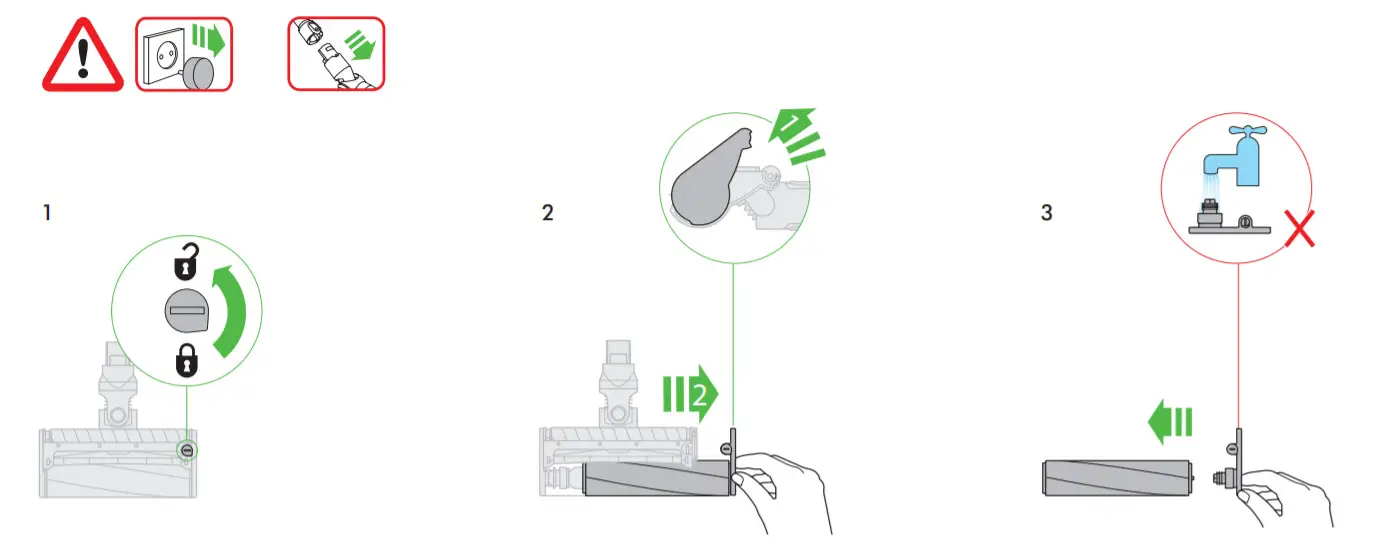 1

2

1

2

3