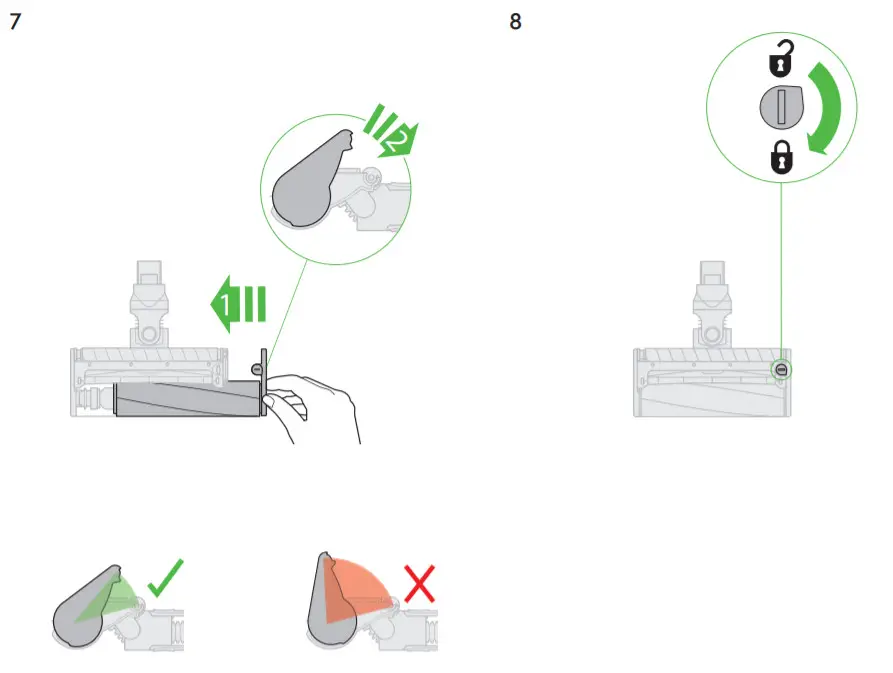 7

2

1

8