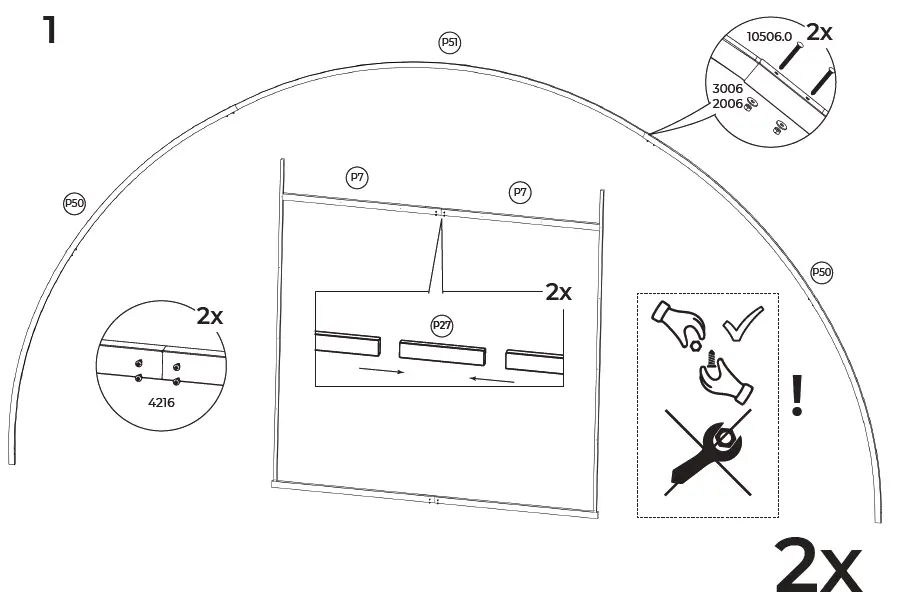 1

P51

10506.0 2x

3006
2006

P50

P7

P7

P50

2x

P27

2x

4216

!

2x