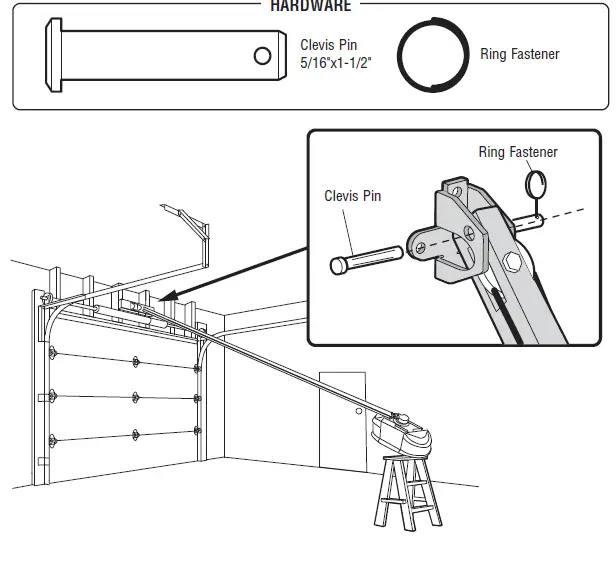 HARDWARE

Clevis Pin
5/16"x1-1/2"

Ring Fastener

Ring Fastener

Clevis Pin