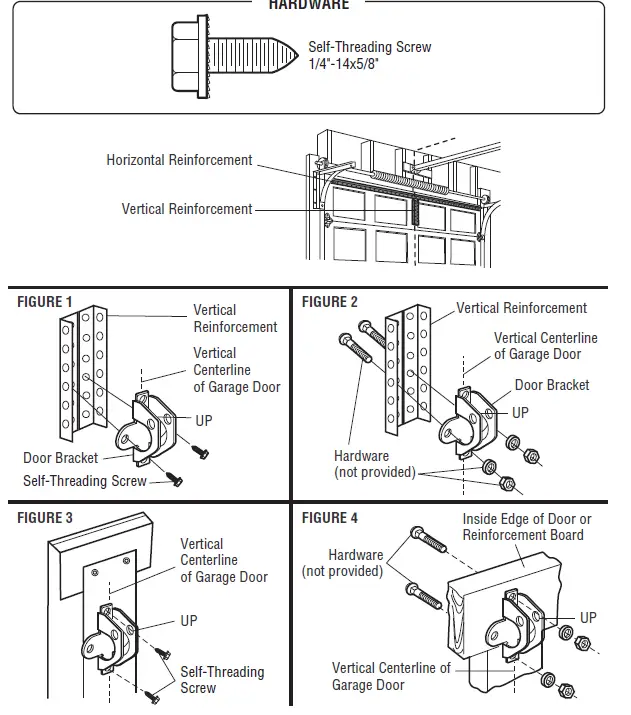 HARDWARE

Self-Threading Screw
1/4"-14x5/8"

Horizontal Reinforcement

Vertical Reinforcement

FIGURE 1

Vertical Reinforcement

Vertical Centerline of Garage Door

UP

Door Bracket

Self-Threading Screw

FIGURE 2

Vertical Reinforcement

Vertical Centerline of Garage Door

Door Bracket

UP

Hardware (not provided)

FIGURE 3

Vertical Centerline of Garage Door

UP

Self-Threading Screw

FIGURE 4

Inside Edge of Door or Reinforcement Board

Hardware (not provided)

UP

Vertical Centerline of Garage Door