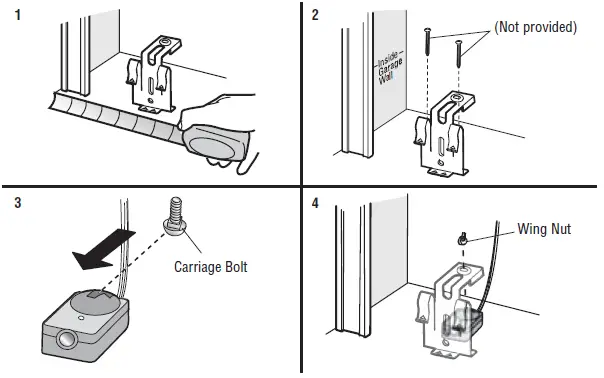 1

2

(Not provided)

Inside Garage Wall

3

Carriage Bolt

4

Wing Nut