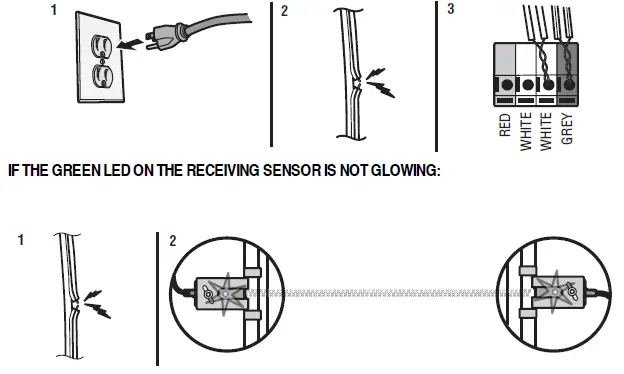 1

2

3

RED
WHITE
WHITE
GREY

IF THE GREEN LED ON THE RECEIVING SENSOR IS NOT GLOWING:

1

2