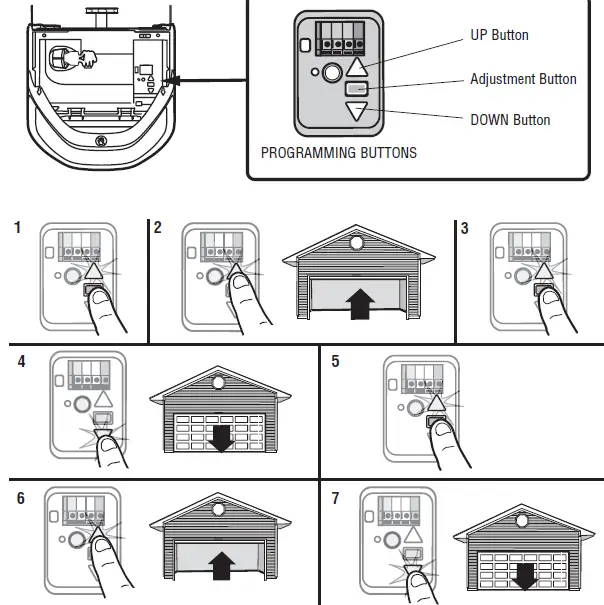 UP Button

Adjustment Button

DOWN Button

PROGRAMMING BUTTONS

1

2

3

4

5

6

7