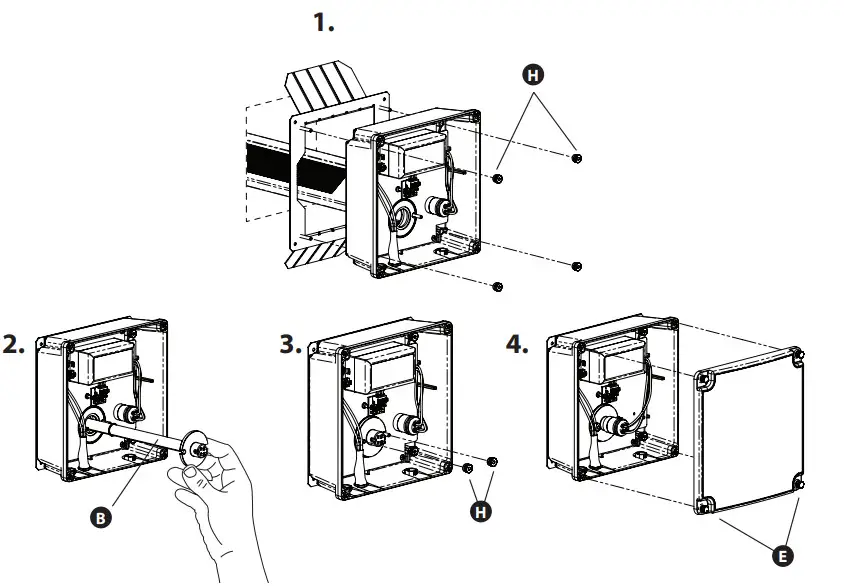 1.

H

2.

B

3.

H

4.

E