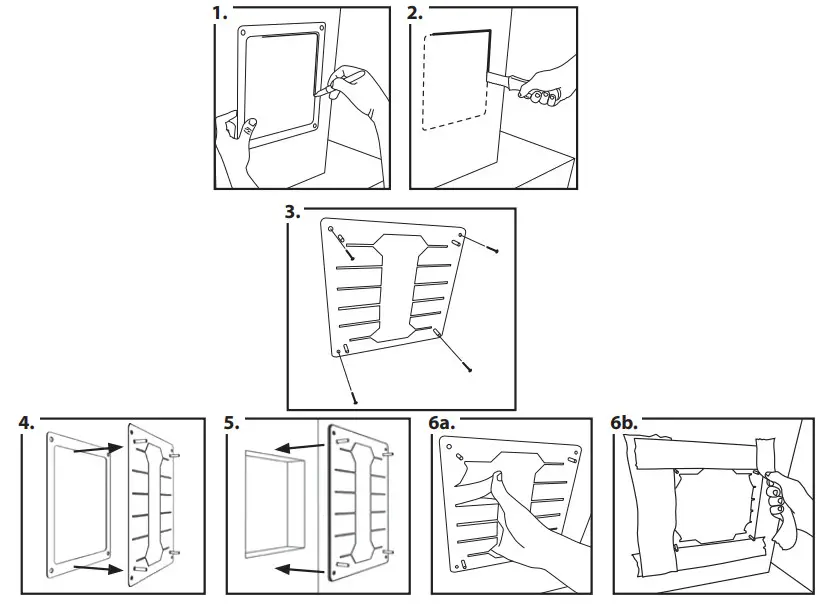 1.

2.

3.

4.

5.

6a.

6b.