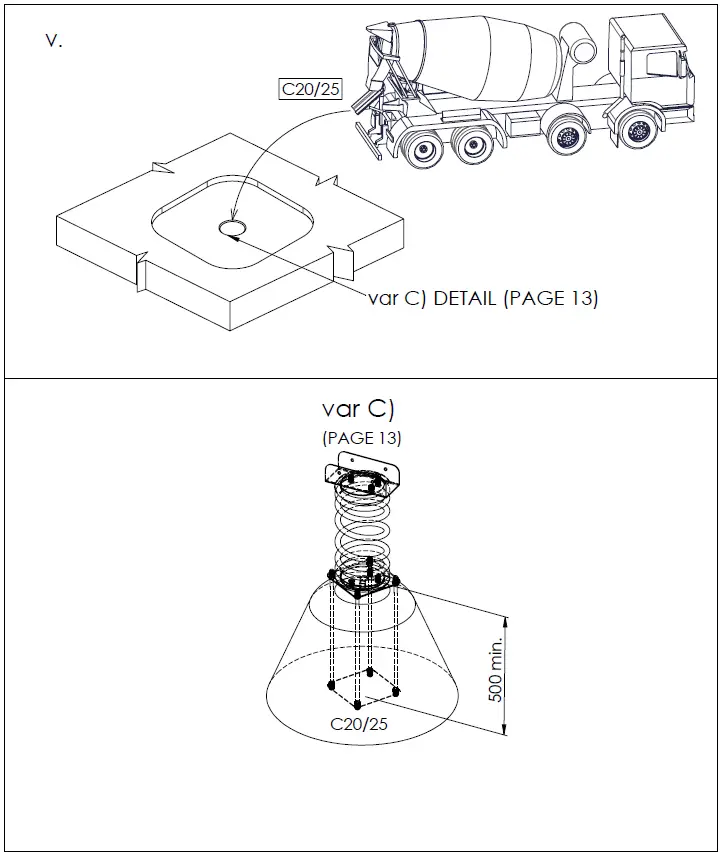 V.

C20/25

var C) DETAIL (PAGE 13)

var C)
(PAGE 13)

500 min.

C20/25