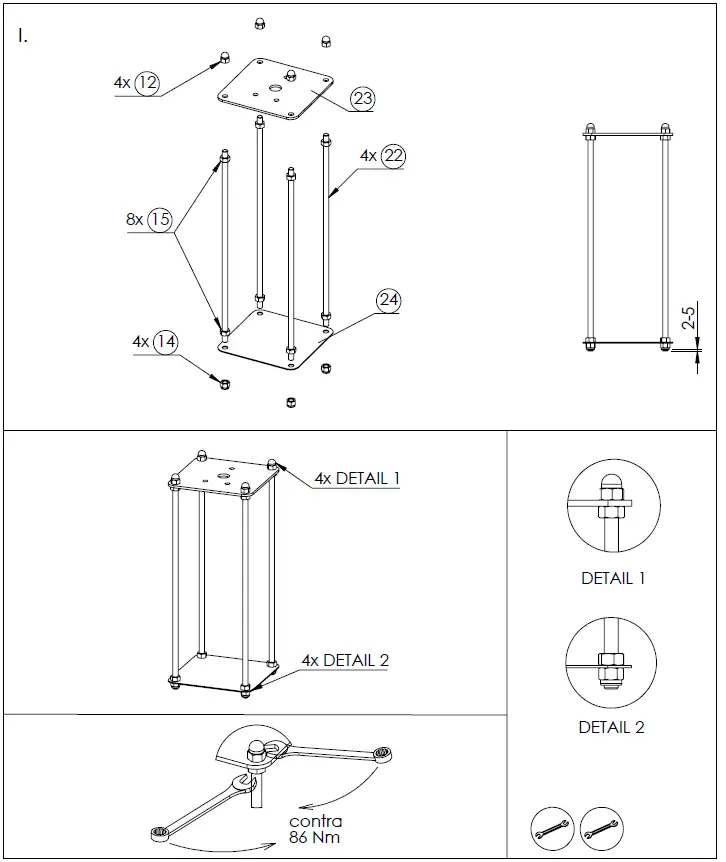 I.

4x 12

23

4x 22

8x 15

24

4x 14

2-5

4x DETAIL 1

4x DETAIL 2

DETAIL 1

DETAIL 2

contra
86 Nm