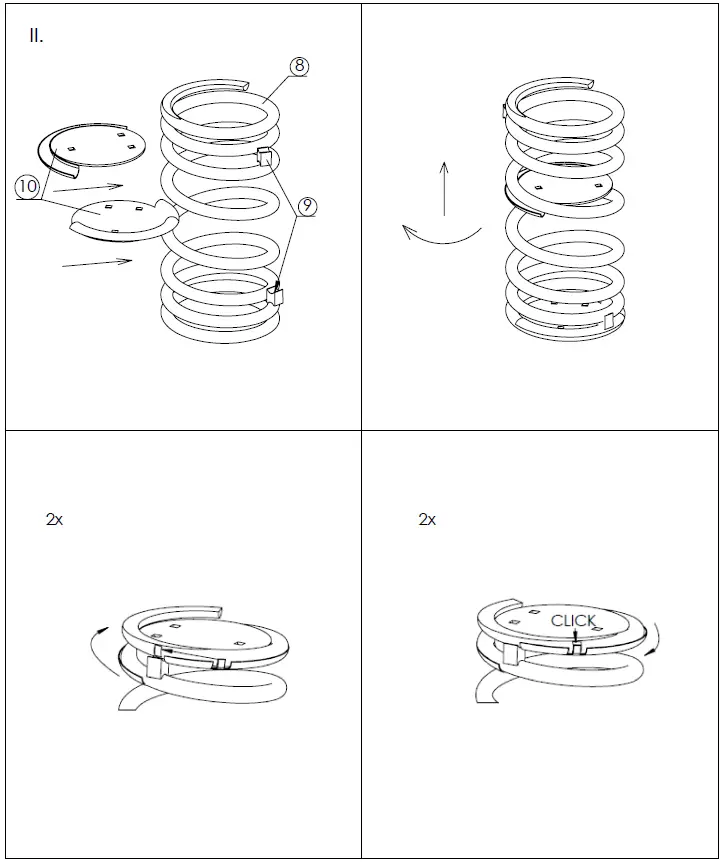 II.

8

10

9

2x

2x

CLICK