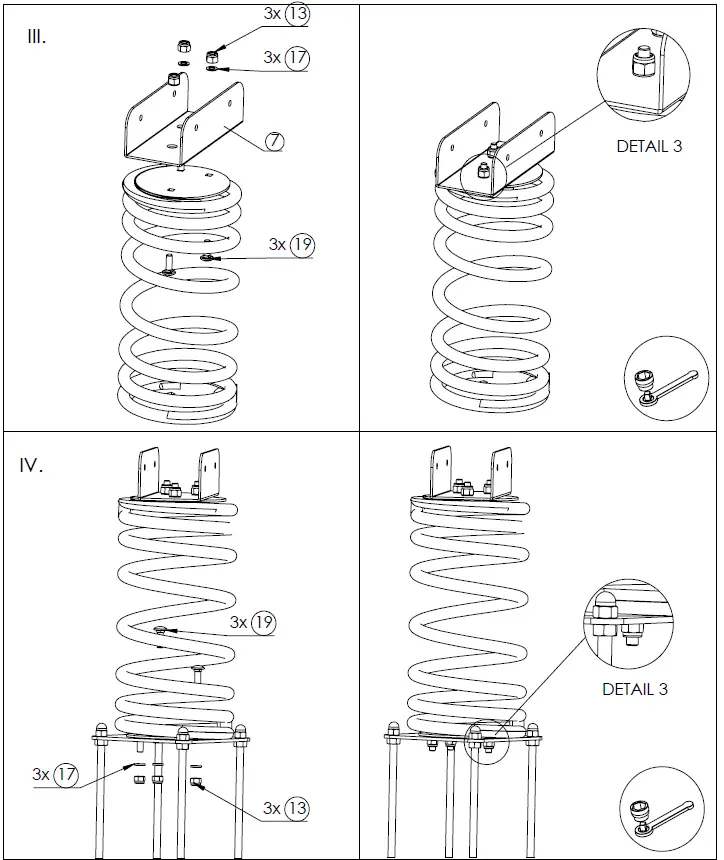 III.

3x 13

3x 17

7

3x 19

DETAIL 3

IV.

3x 19

3x 17

3x 13

DETAIL 3