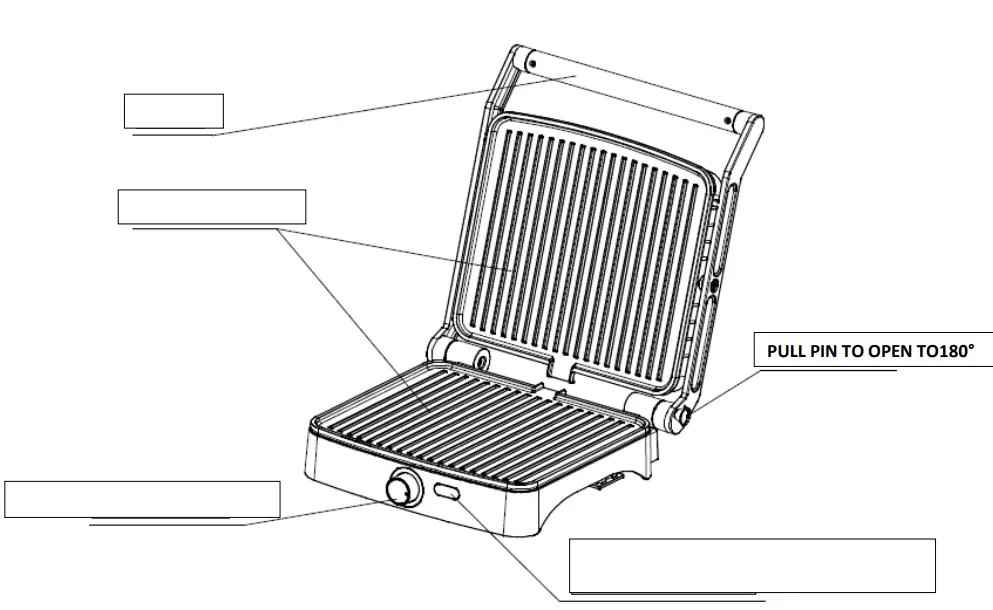 PULL PIN TO OPEN TO180°