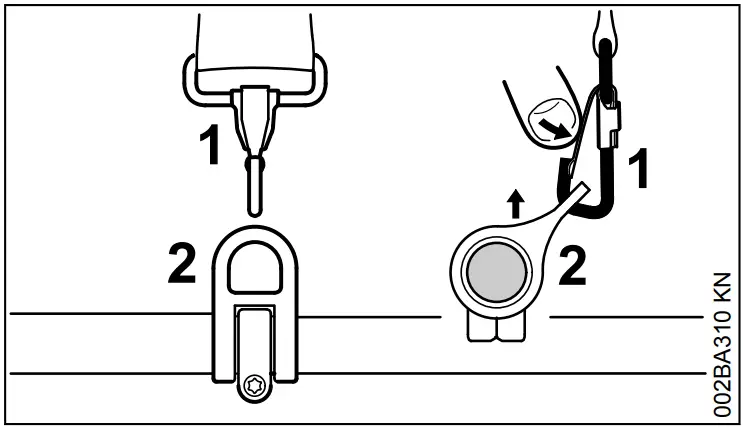 1
2
1
2
002BA310 KN